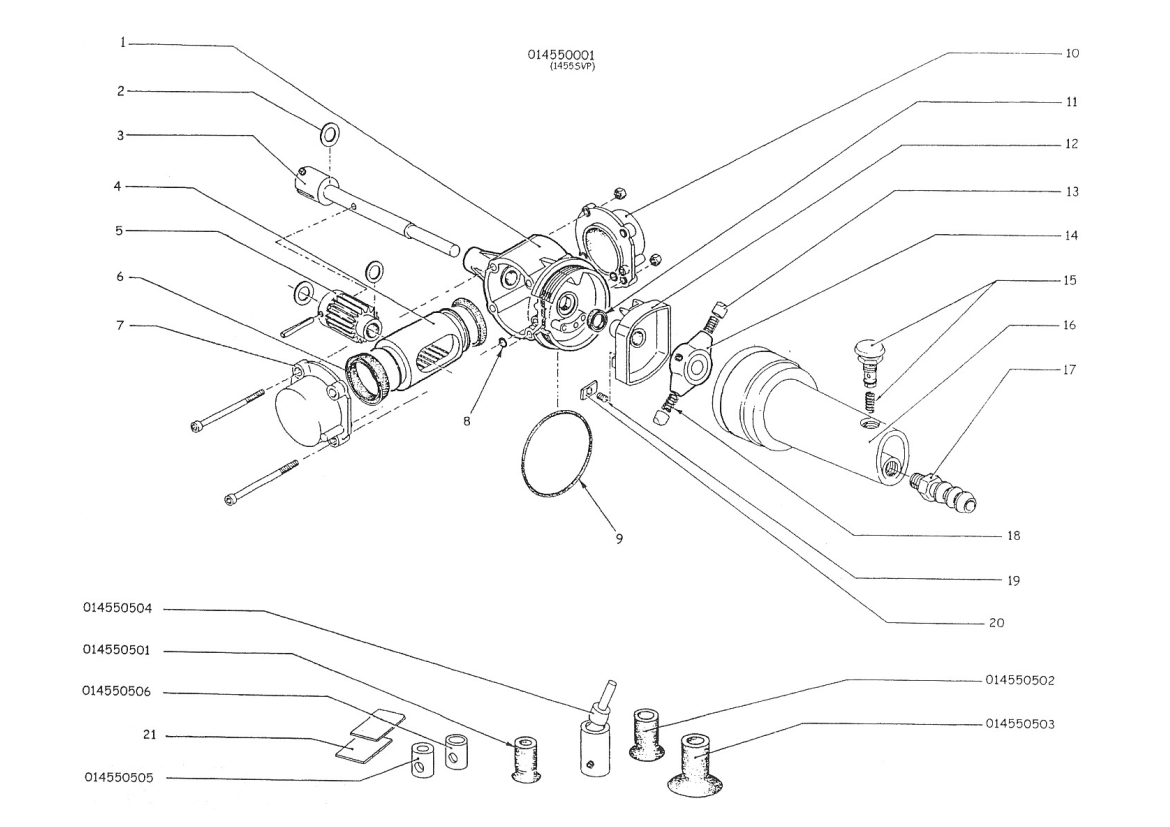 014550001
(1455SVP)

1
2
3
4
5
6
7
8
9
10
11
12
13
14
15
16
17
18
19
20

014550504
014550501
014550506
21
014550505
014550502
014550503