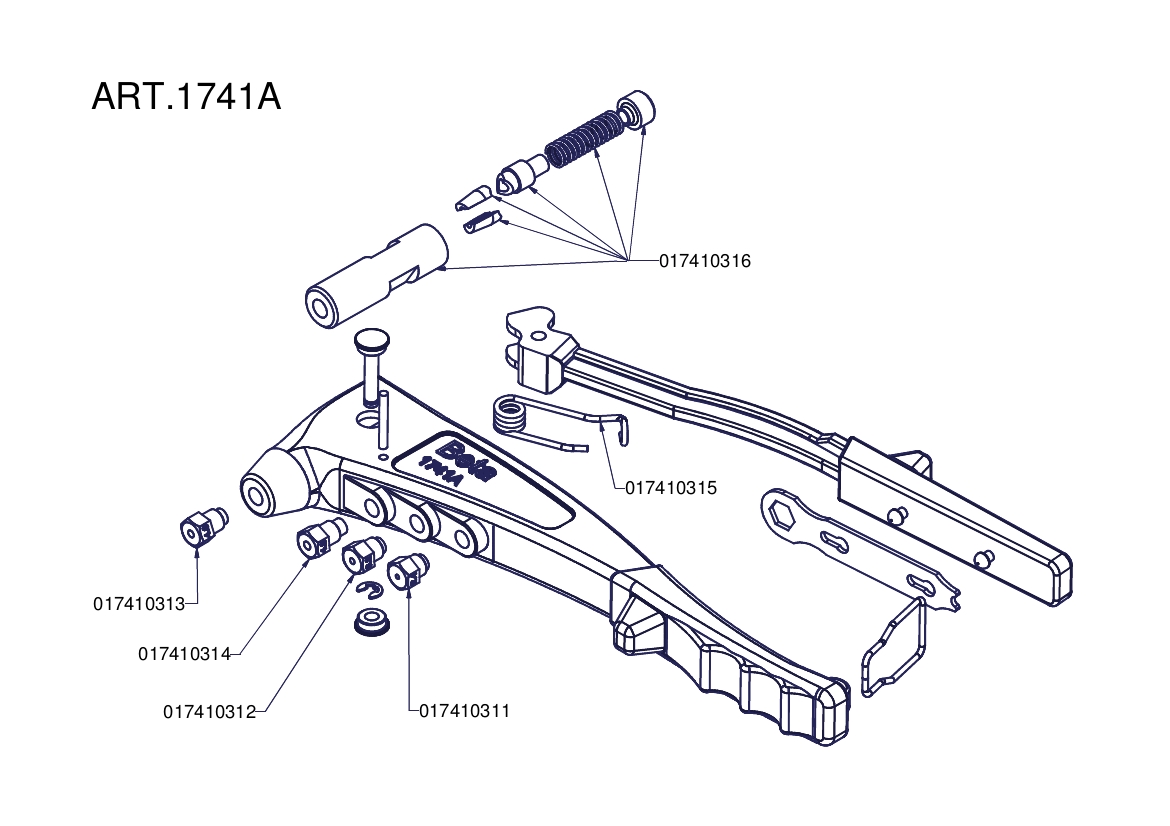 ART.1741A

017410316

Beta
1741A

017410315

017410313

017410314

017410312

017410311