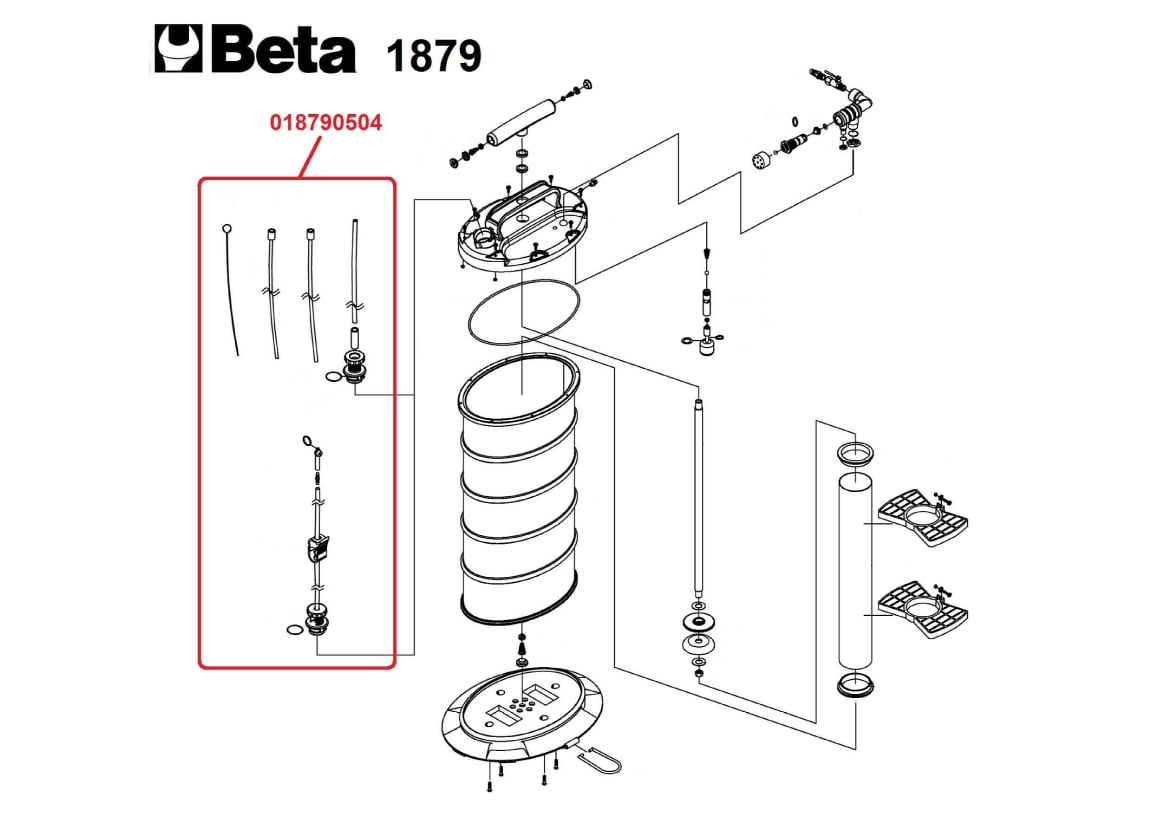 Beta 1879

018790504