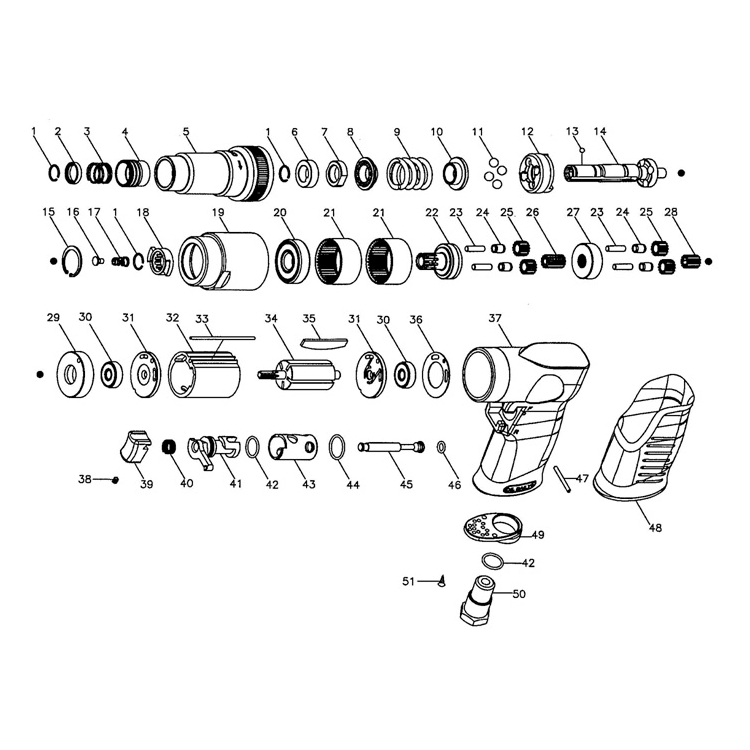 1 2 3 4 5 1 6 7 8 9 10 11 12 13 14

15 16 17 1 18 19 20 21 21 22 23 24 25 26 27 23 24 25 28

29 30 31 32 33 34 35 31 30 36 37

38 39 40 41 42 43 44 45 46 47 48

49

42

51 50