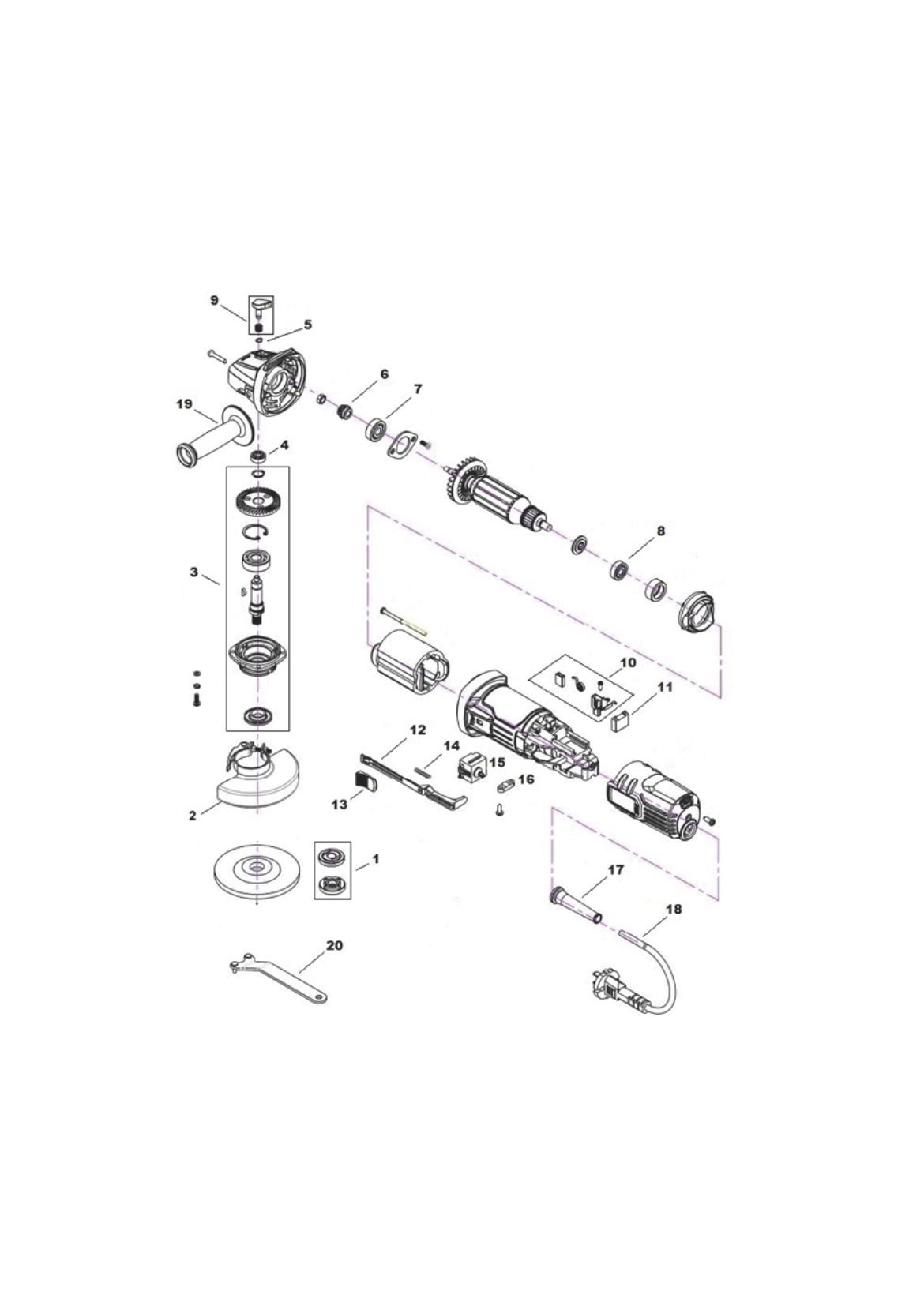 9
5
6
7
19
4
3
8
10
11
12
14
15
16
13
2
1
17
18
20