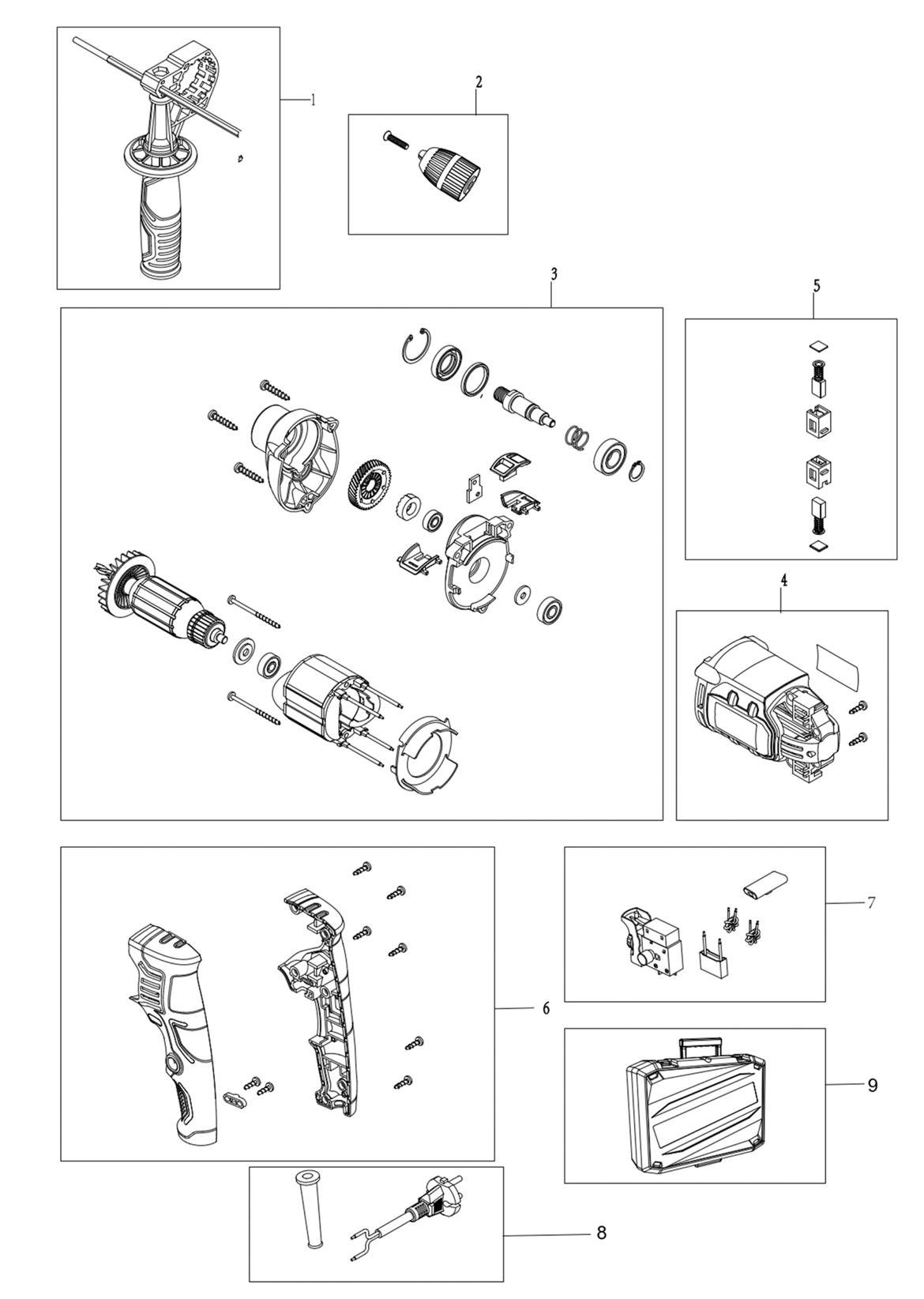 1
2
3
5
4
7
6
9
8