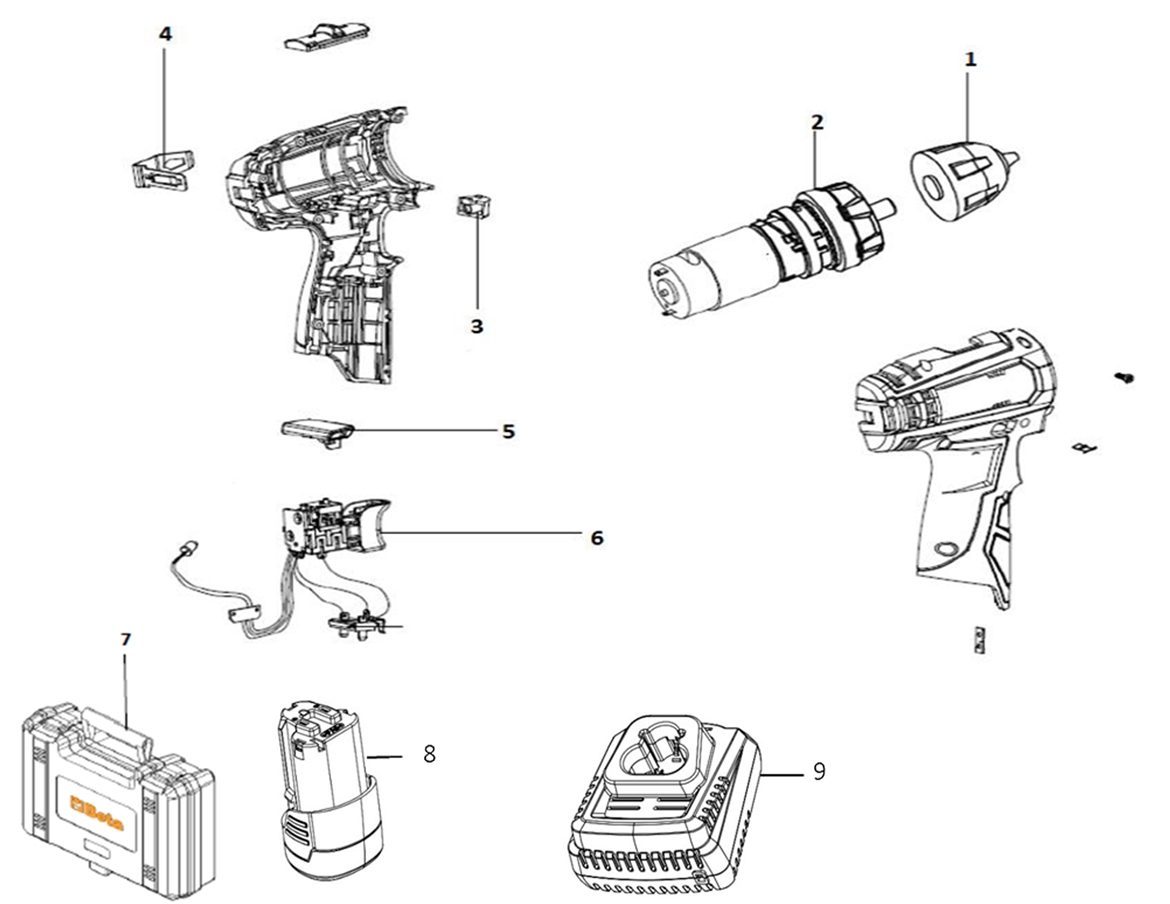 4
1
2
3
5
6
7
Beta
8
9