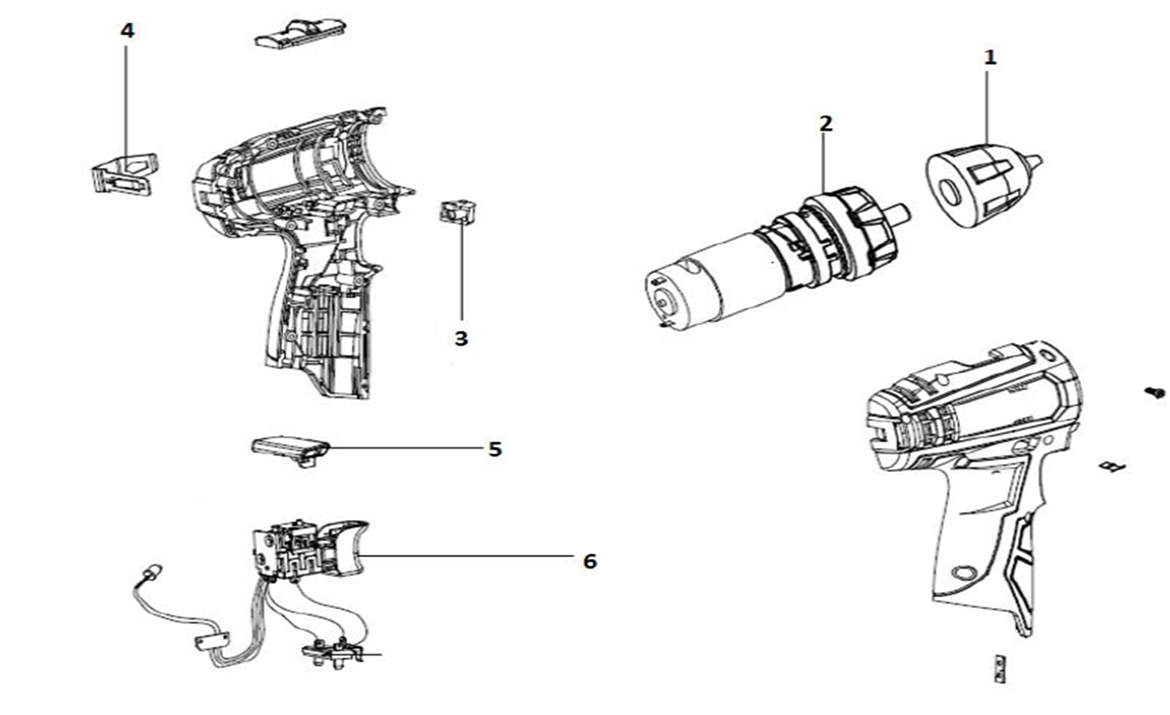 4
1
2
3
5
6