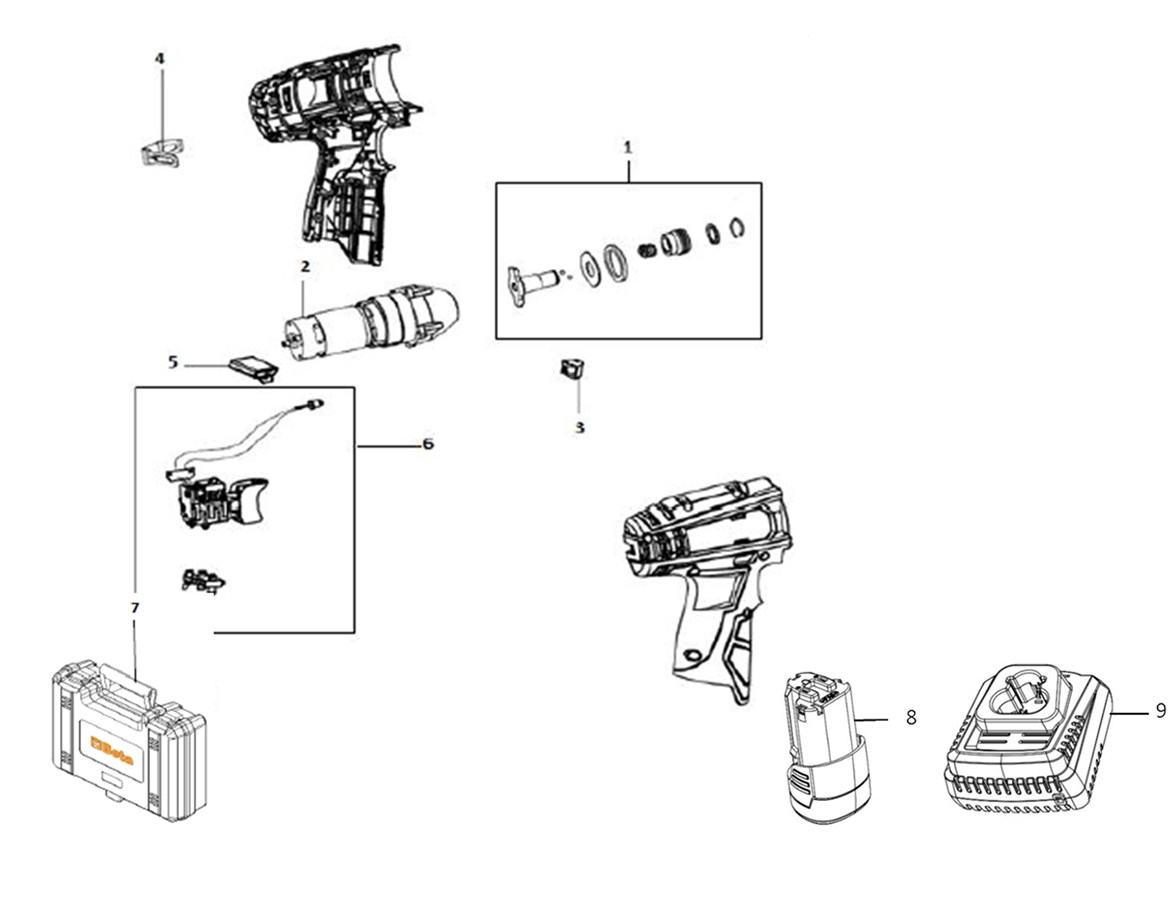 4
1
2
5
3
6
7
Beta
8
9