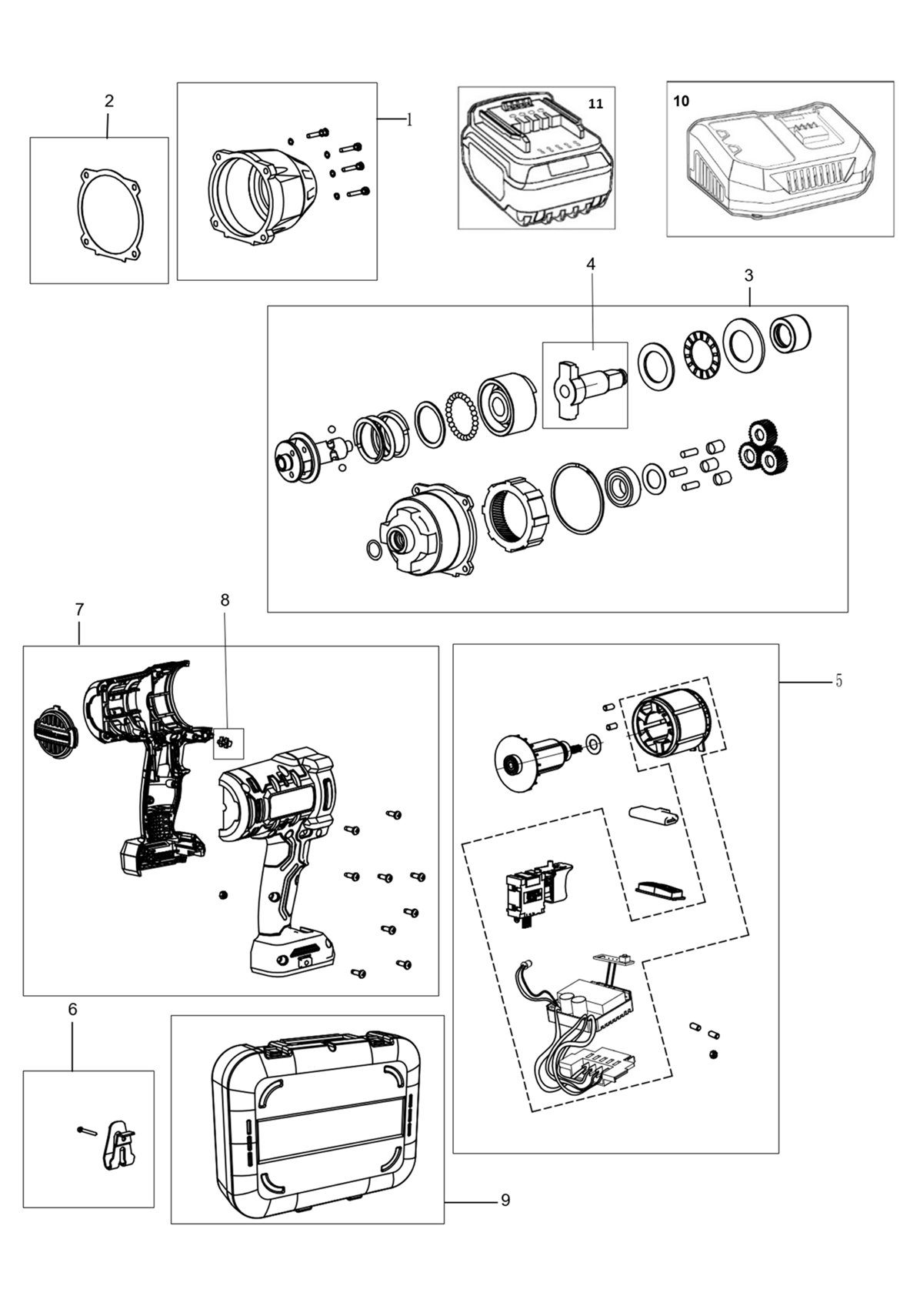 2
1
11
10
4
3
7
8
5
6
9