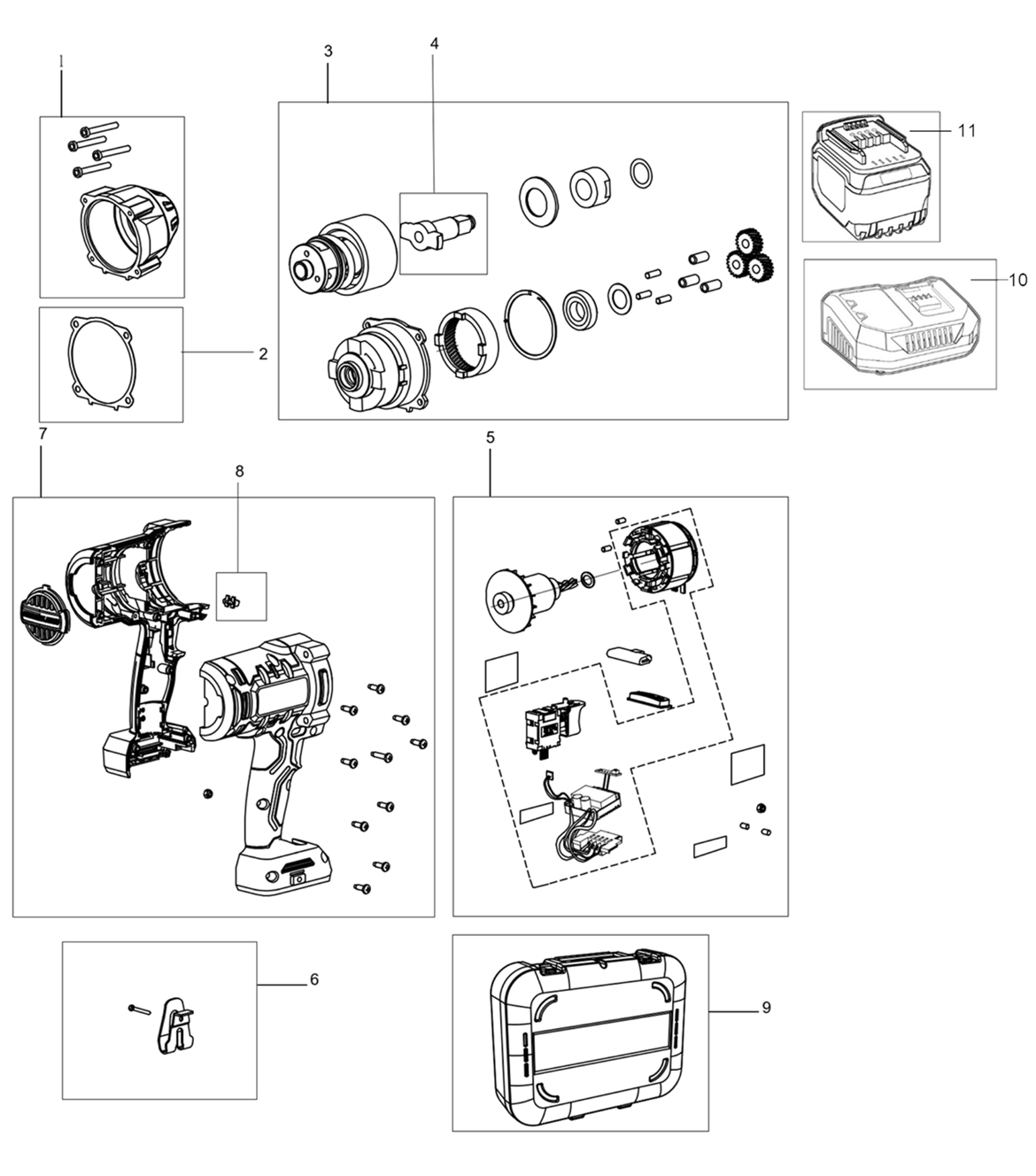 1
3
4
11
10
2
7
8
5
6
9