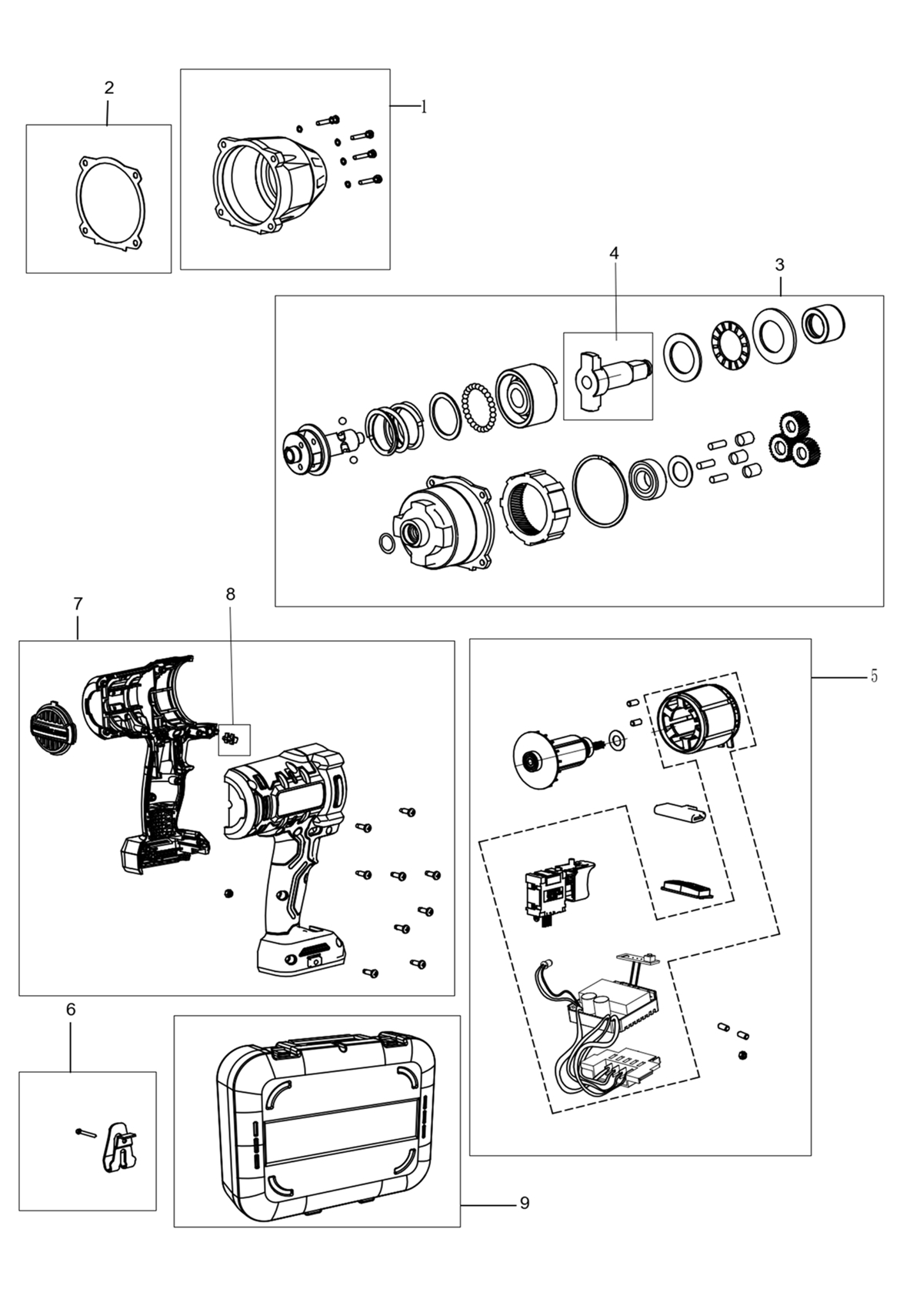 2
1
4
3
7
8
5
6
9